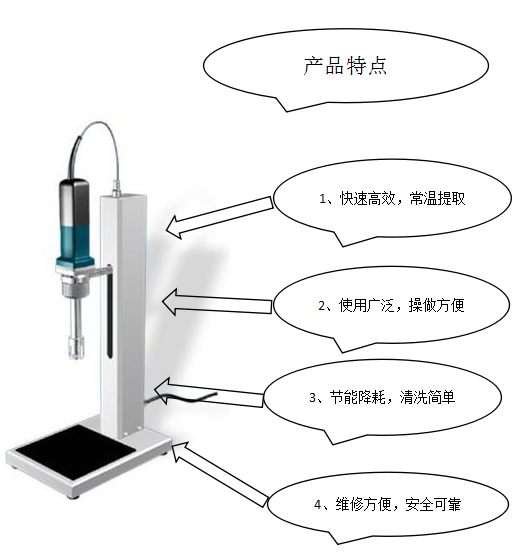 产品特点

1、快速高效，常温提取

2、使用广泛，操做方便

3、节能降耗，清洗简单

4、维修方便，安全可靠