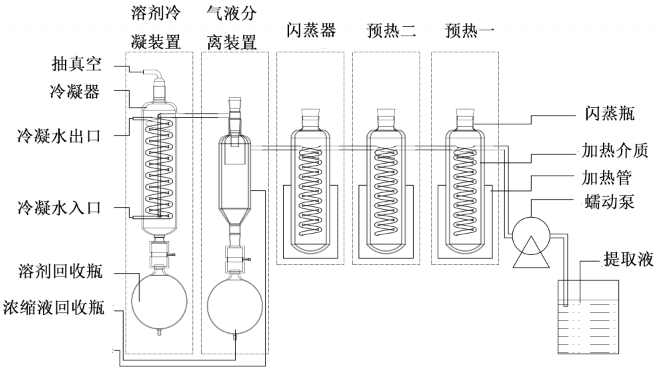 溶剂冷凝装置
气液分离装置
闪蒸器
预热二
预热一
抽真空
冷凝器
冷凝水出口
冷凝水入口
溶剂回收瓶
浓缩液回收瓶
闪蒸瓶
加热介质
加热管
蠕动泵
提取液